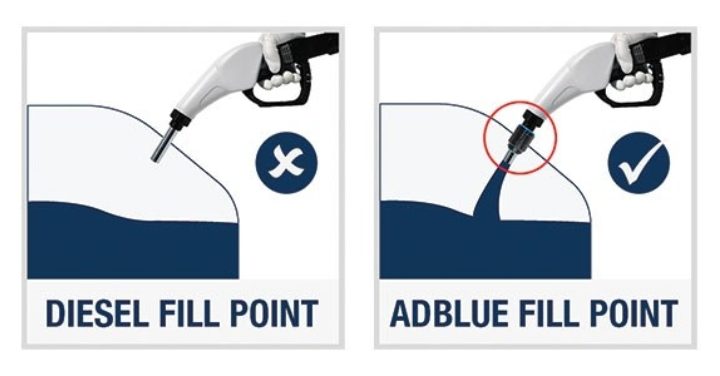 DIESEL FILL POINT

ADBLUE FILL POINT