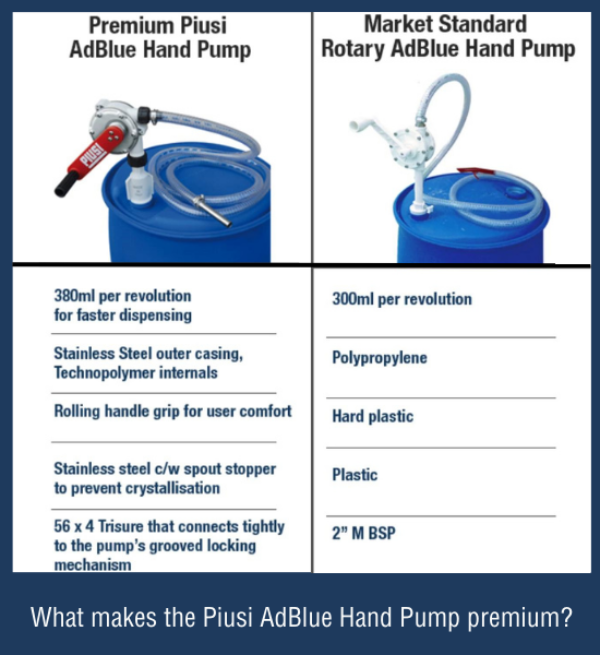 | Premium Piusi AdBlue Hand Pump | Market Standard Rotary AdBlue Hand Pump |
|---|---|
| PIUSI | |
| 380ml per revolution for faster dispensing | 300ml per revolution |
| Stainless Steel outer casing, Technopolymer internals | Polypropylene |
| Rolling handle grip for user comfort | Hard plastic |
| Stainless steel c/w spout stopper to prevent crystallisation | Plastic |
| 56 x 4 Trisure that connects tightly to the pump's grooved locking mechanism | 2" M BSP |

What makes the Piusi AdBlue Hand Pump premium?